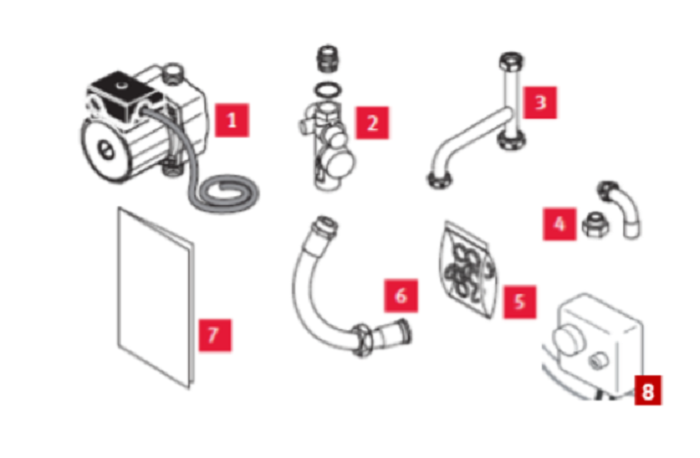 1
2
3
4
7
6
5
8